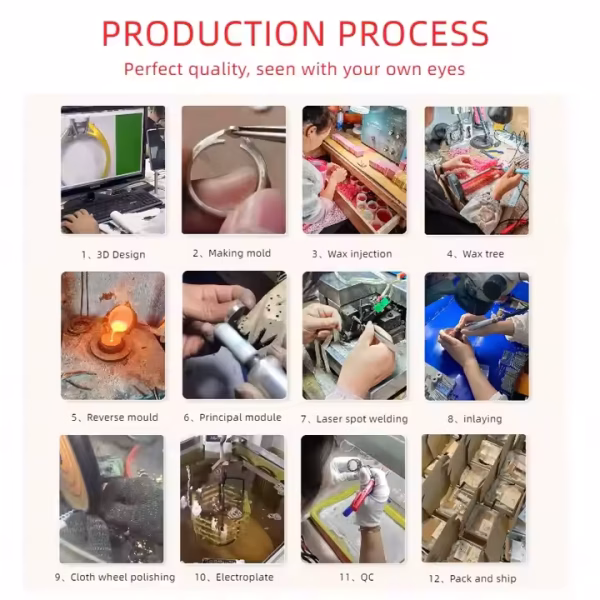 PRODUCTION PROCESS

Perfect quality, seen with your own eyes

1、3D Design

2、Making mold

3、Wax injection

4、Wax tree

5、Reverse mould

6、Principal module

7、Laser spot welding

8、inlaying

9、Cloth wheel polishing

10、Electroplate

11、QC

12、Pack and ship